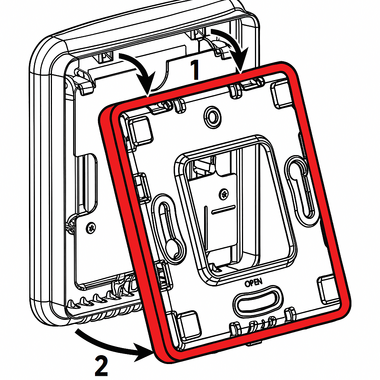 1
OPEN
2